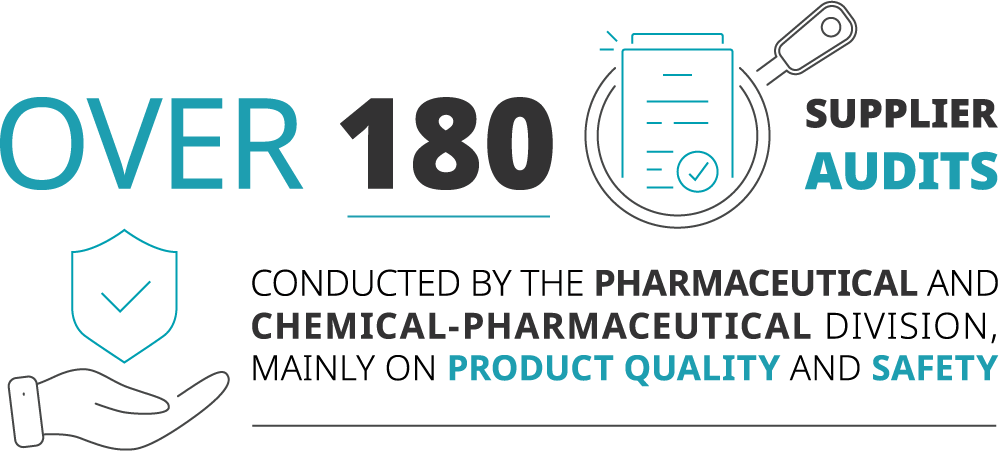 OVER 180

SUPPLIER AUDITS

CONDUCTED BY THE PHARMACEUTICAL AND CHEMICAL-PHARMACEUTICAL DIVISION, MAINLY ON PRODUCT QUALITY AND SAFETY